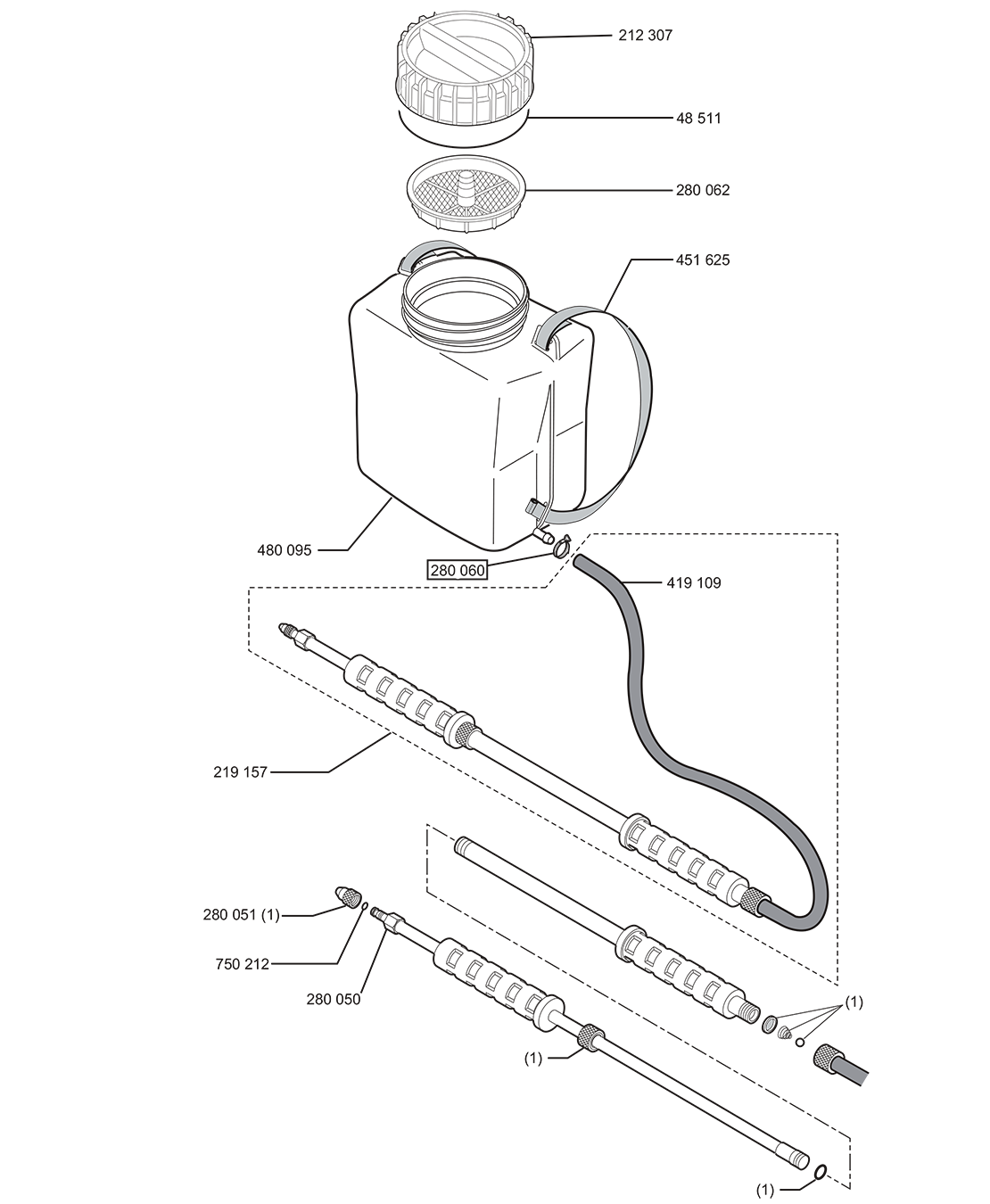 212 307

48 511

280 062

451 625

480 095

280 060

419 109

219 157

280 051 (1)

750 212

280 050

(1)

(1)

(1)