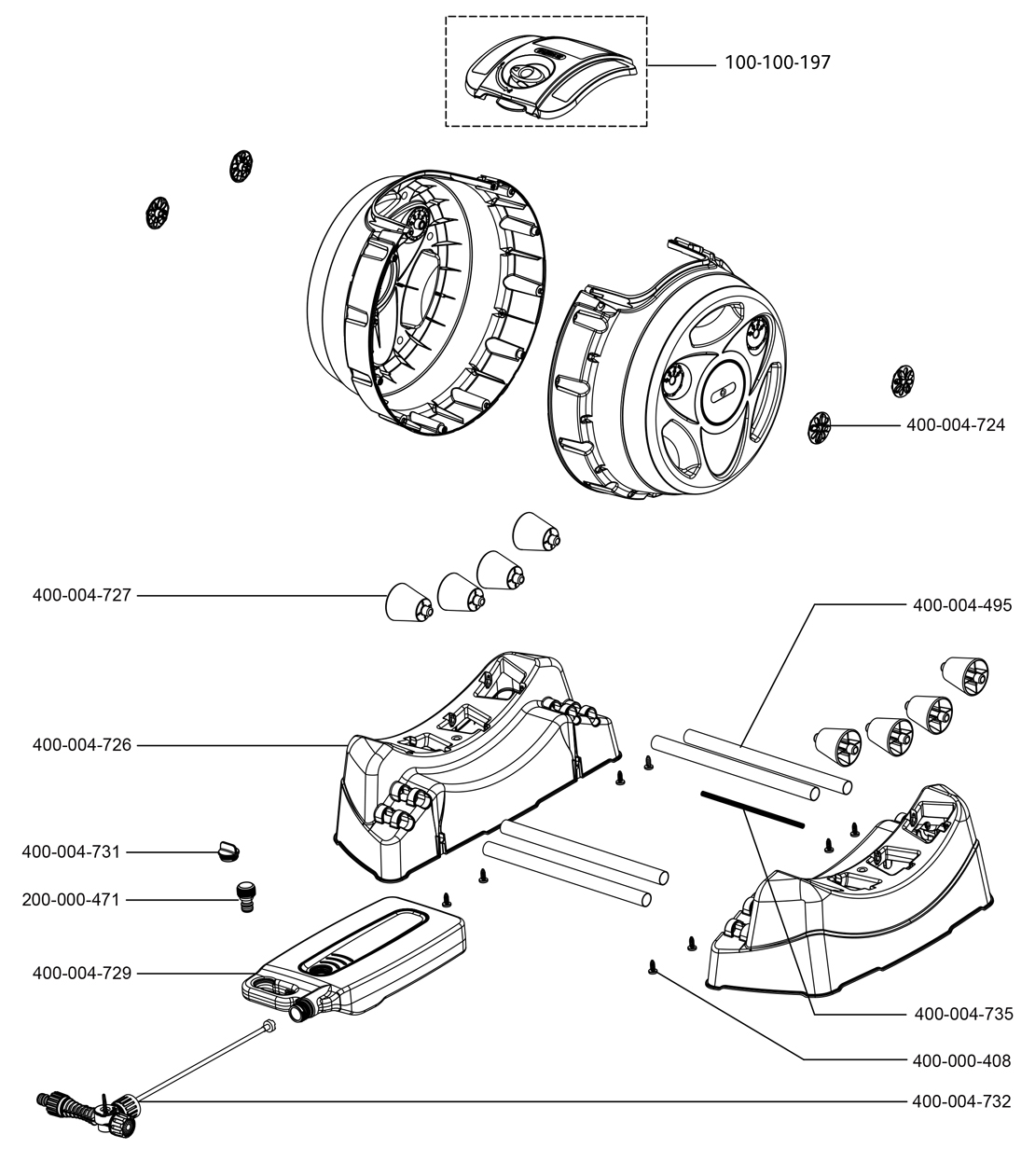 100-100-197

400-004-724

400-004-727

400-004-495

400-004-726

400-004-731

200-000-471

400-004-729

400-004-735

400-000-408

400-004-732