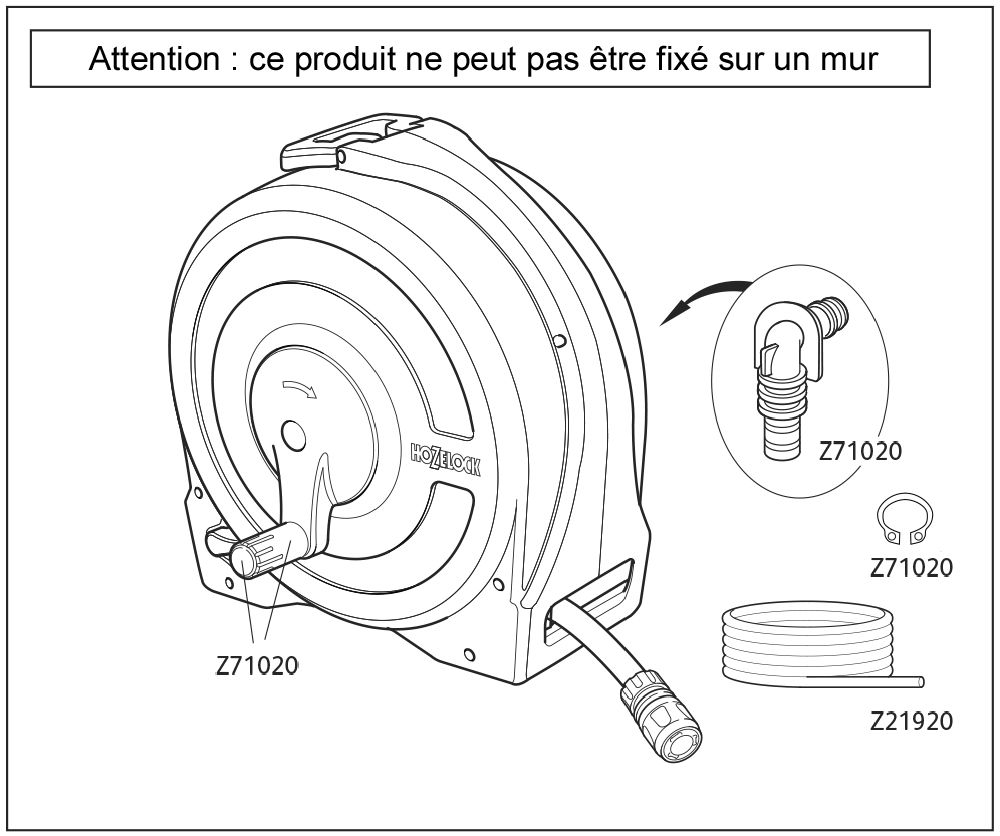 Attention : ce produit ne peut pas être fixé sur un mur

HOZELOCK

Z71020

Z71020

Z71020

Z21920