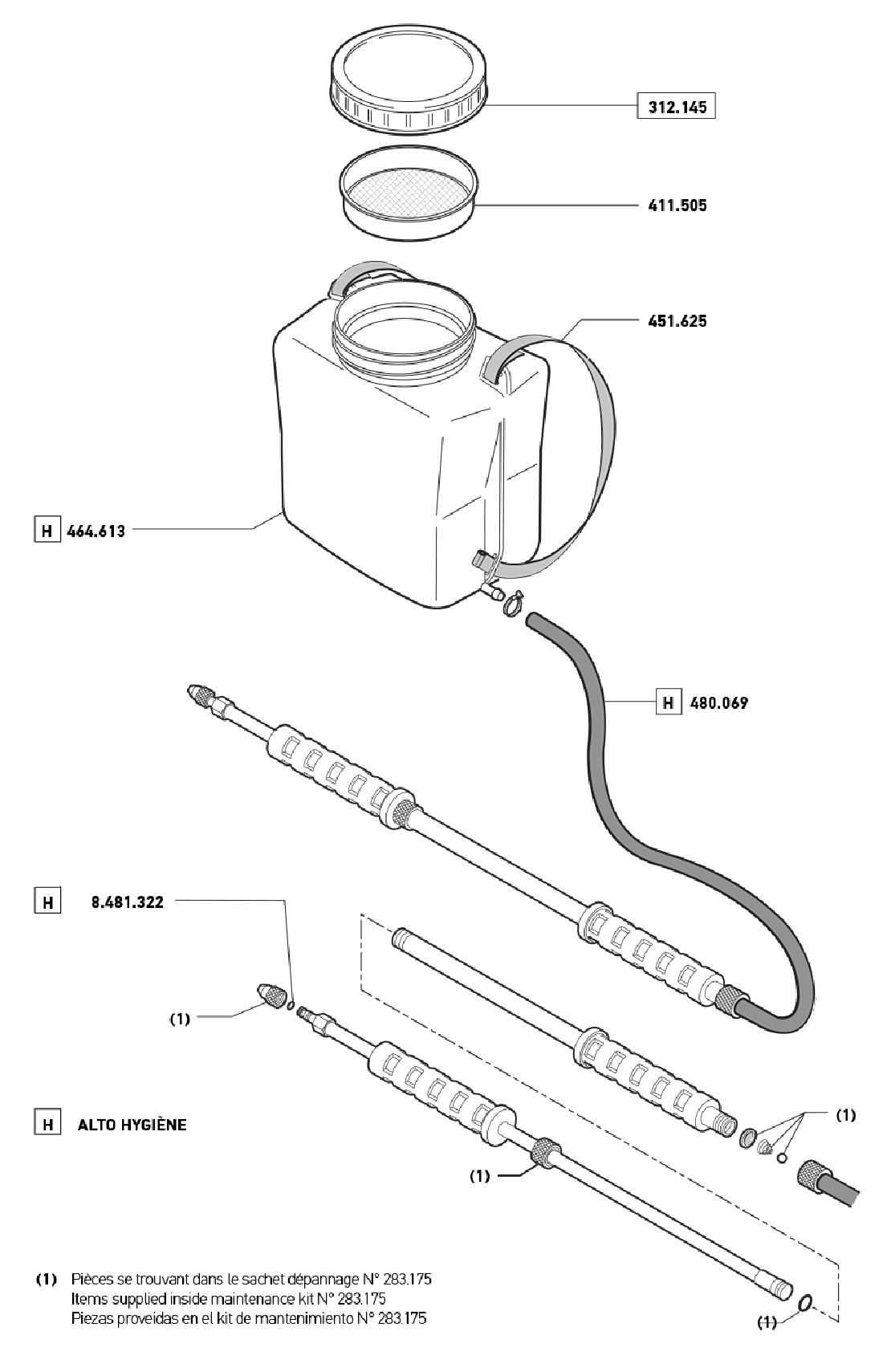 312.145

411.505

451.625

H 464.613

H 480.069

H 8.481.322

(1)

(1)

H ALTO HYGIÈNE

(1)

(1)

(1) Pièces se trouvant dans le sachet dépannage N° 283.175
Items supplied inside maintenance kit N° 283.175
Piezas proveidas en el kit de mantenimiento N° 283.175