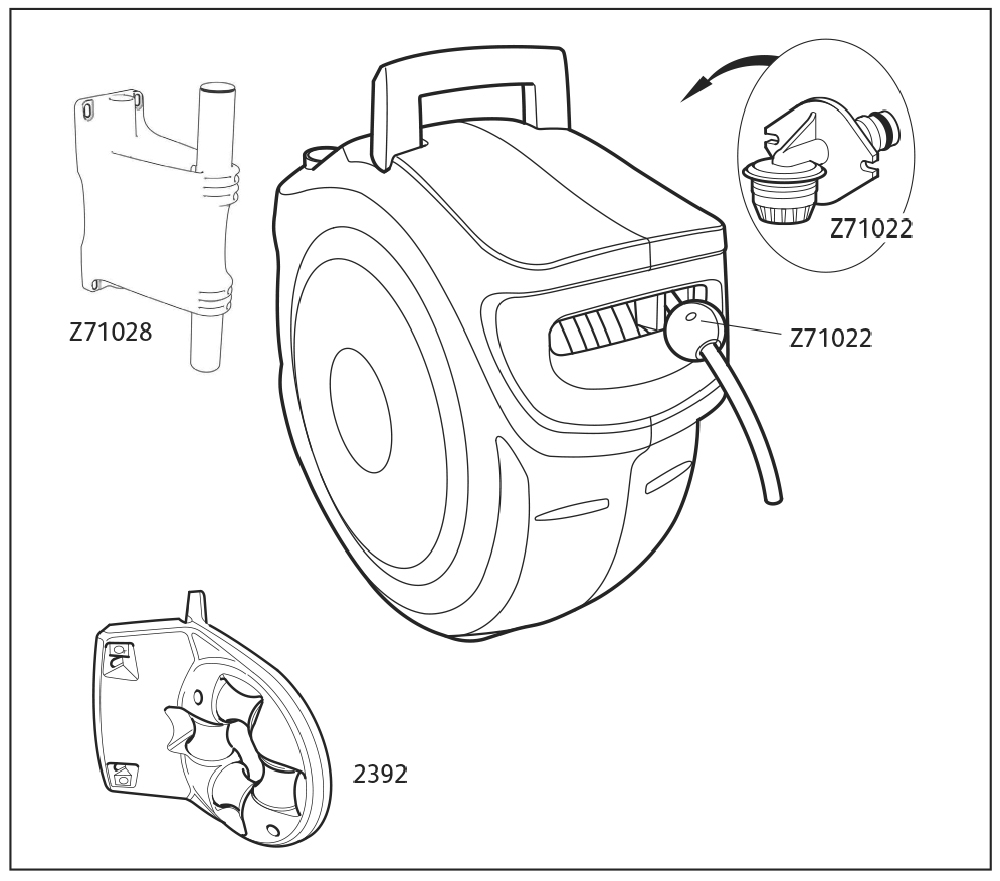 Z71022

Z71028

Z71022

2392