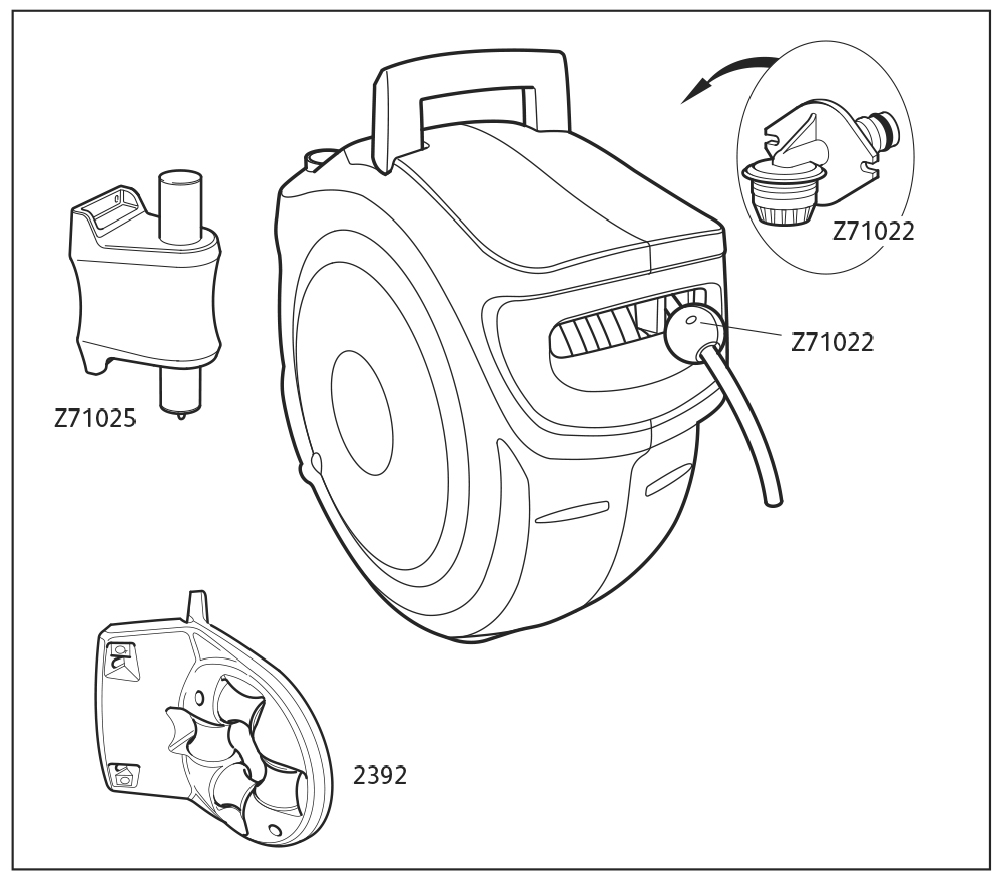 Z71022

Z71022

Z71025

2392