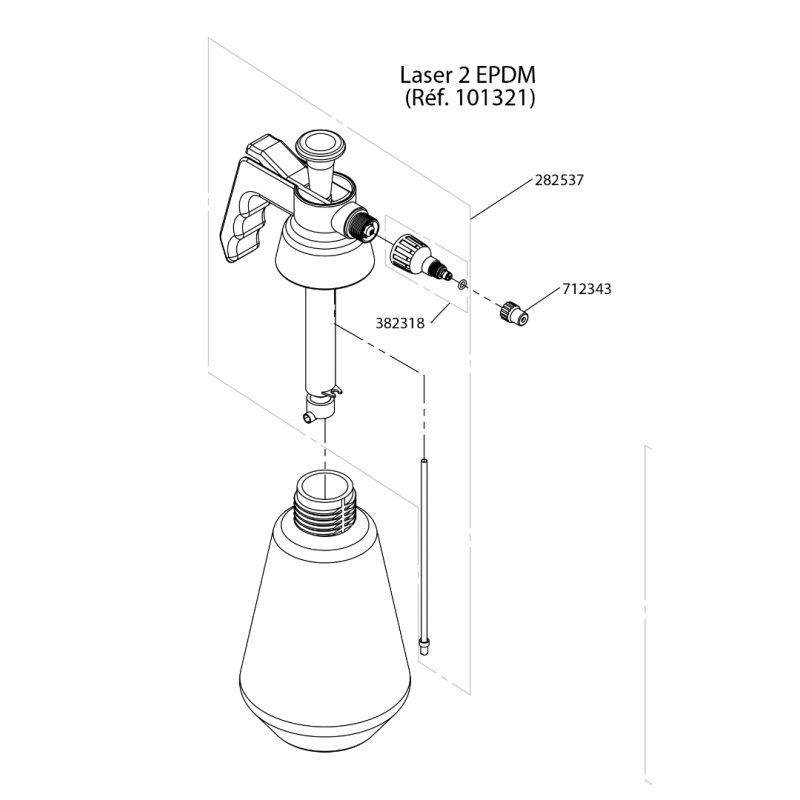 Laser 2 EPDM
(Réf. 101321)

282537

712343

382318